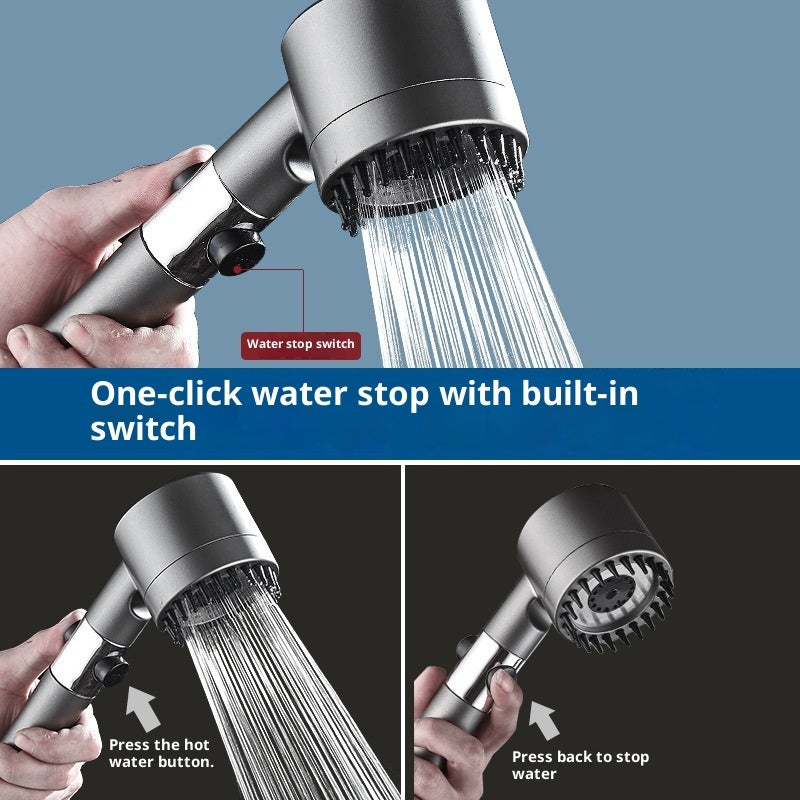 Water stop switch

One-click water stop with built-in switch

Press the hot water button.

Press back to stop water